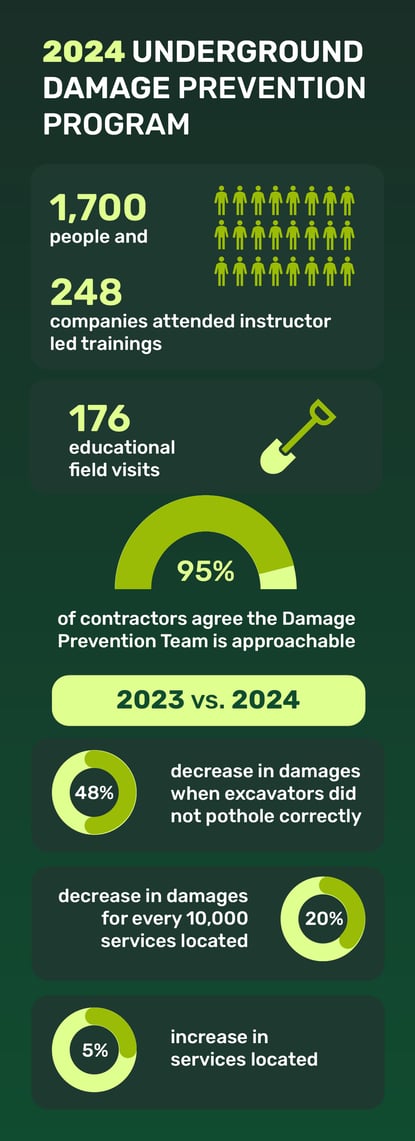 2024 UNDERGROUND DAMAGE PREVENTION PROGRAM

1,700
people and

248
companies attended instructor led trainings

176
educational field visits

95%
of contractors agree the Damage Prevention Team is approachable

2023 vs. 2024

48%
decrease in damages when excavators did not pothole correctly

decrease in damages for every 10,000 services located
20%

5%
increase in services located