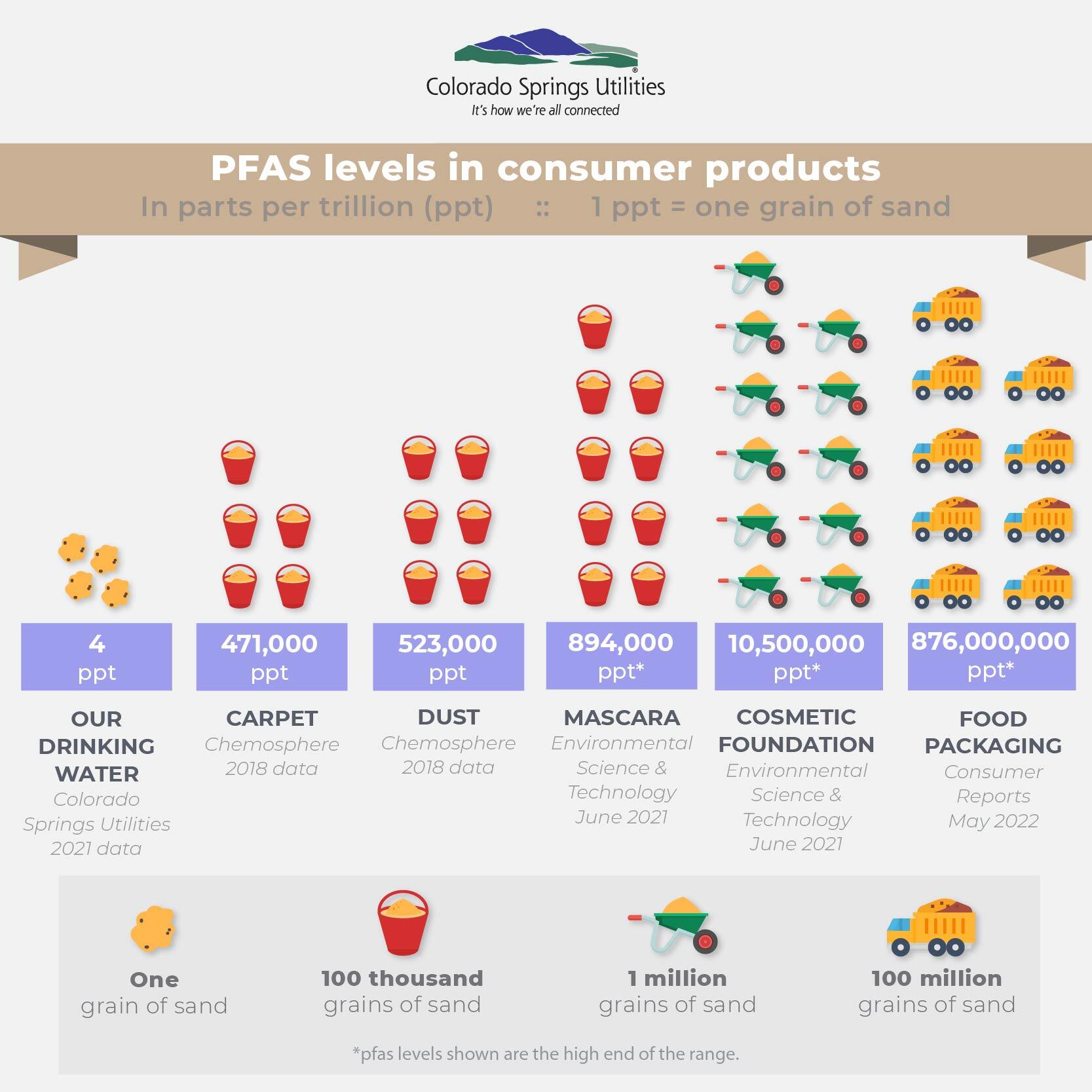 Colorado Springs Utilities®
It's how we're all connected

PFAS levels in consumer products
In parts per trillion (ppt) :: 1 ppt = one grain of sand

4 ppt
OUR DRINKING WATER
Colorado Springs Utilities 2021 data

471,000 ppt
CARPET
Chemosphere 2018 data

523,000 ppt
DUST
Chemosphere 2018 data

894,000 ppt*
MASCARA
Environmental Science & Technology June 2021

10,500,000 ppt*
COSMETIC FOUNDATION
Environmental Science & Technology June 2021

876,000,000 ppt*
FOOD PACKAGING
Consumer Reports May 2022

One grain of sand

100 thousand grains of sand

1 million grains of sand

100 million grains of sand

*pfas levels shown are the high end of the range.